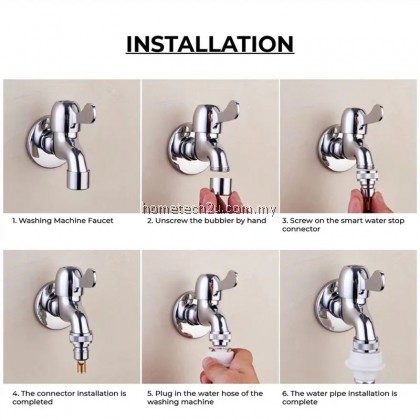 INSTALLATION

hometech2u.com.my

1. Washing Machine Faucet

2. Unscrew the bubbler by hand

3. Screw on the smart water stop connector

4. The connector installation is completed

5. Plug in the water hose of the washing machine

6. The water pipe installation is complete